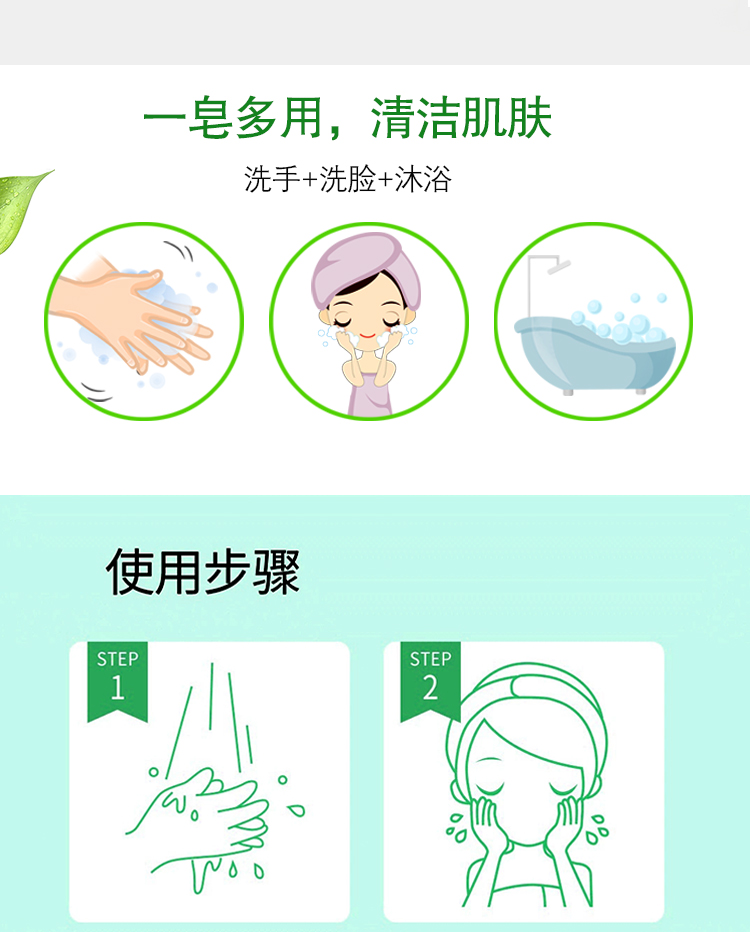 一皂多用，清洁肌肤

洗手+洗脸+沐浴

使用步骤

STEP 1

STEP 2